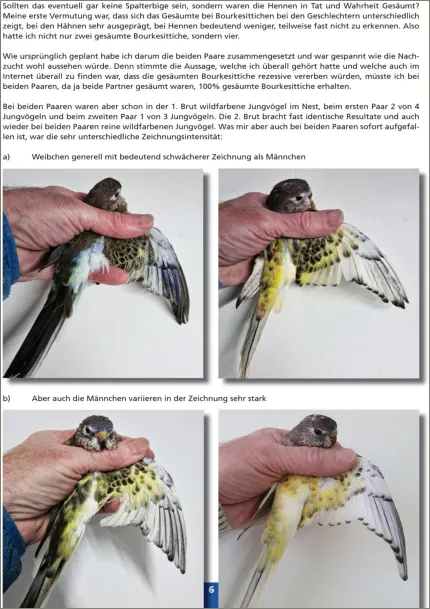 Sollten das eventuell gar keine Spalterbige sein, sondern waren die Hennen in Tat und Wahrheit Gesäumt? Meine erste Vermutung war, dass sich das Gesäumte bei Bourkesittichen bei den Geschlechtern unterschiedlich zeigt, bei den Hähnen sehr ausgeprägt, bei Hennen bedeutend weniger, teilweise fast nicht zu erkennen. Also hatte ich nicht nur zwei gesäumte Bourkesittiche, sondern vier.

Wie ursprünglich geplant habe ich darum die beiden Paare zusammengesetzt und war gespannt wie die Nachzucht wohl aussehen würde. Denn stimmte die Aussage, welche ich überall gehört hatte und welche auch im Internet überall zu finden war, dass die gesäumten Bourkesittiche rezessive vererben würden, müsste ich bei beiden Paaren, da ja beide Partner gesäumt waren, 100% gesäumte Bourkesittiche erhalten.

Bei beiden Paaren waren aber schon in der 1. Brut wildfarbene Jungvögel im Nest, beim ersten Paar 2 von 4 Jungvögeln und beim zweiten Paar 1 von 3 Jungvögeln. Die 2. Brut bracht fast identische Resultate und auch wieder bei beiden Paaren reine wildfarbenen Jungvögel. Was mir aber auch bei beiden Paaren sofort aufgefallen ist, war die sehr unterschiedliche Zeichnungsintensität:

a) Weibchen generell mit bedeutend schwächerer Zeichnung als Männchen

b) Aber auch die Männchen variieren in der Zeichnung sehr stark

6